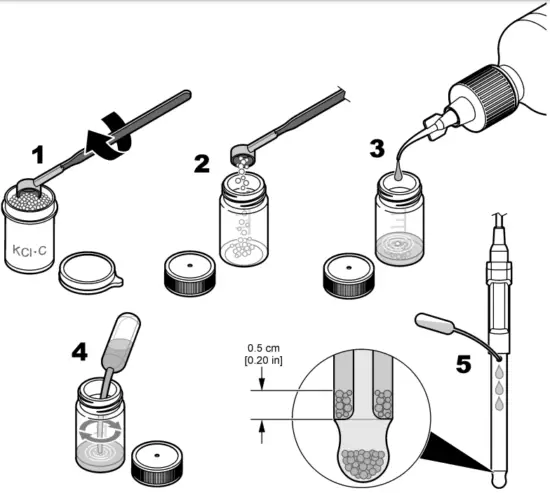 1

KCl·C

2

3

4

0.5 cm
[0.20 in]

5