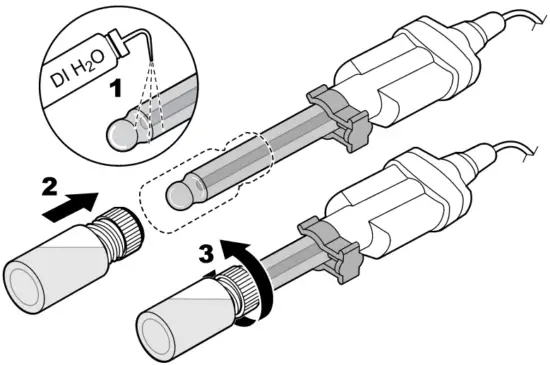 DI $H_2O$

1

2

3