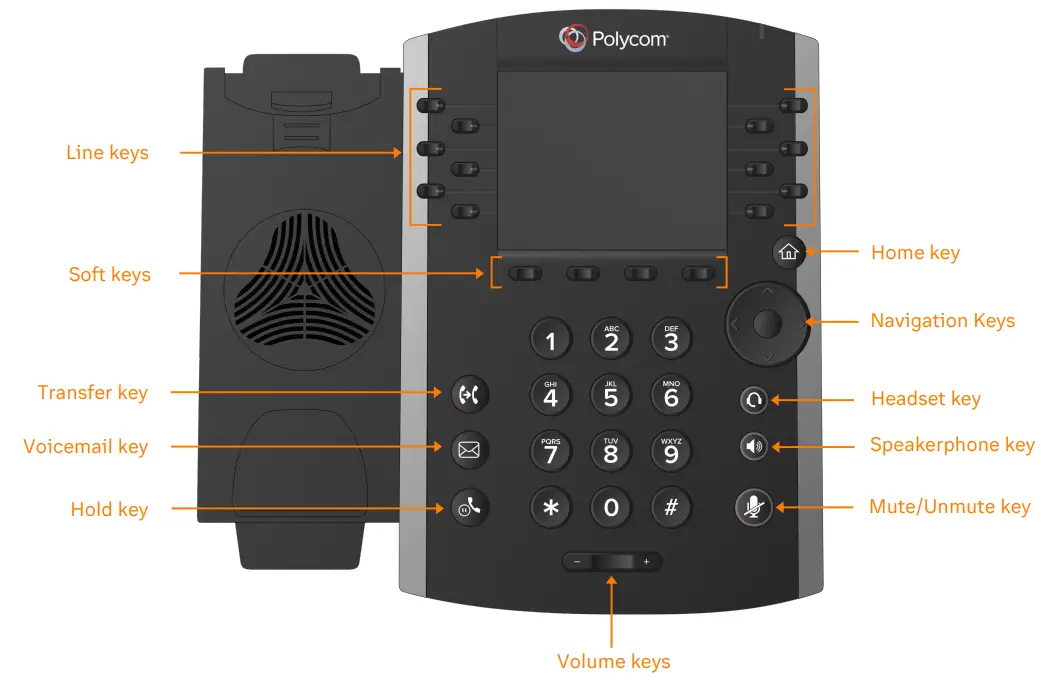 Polycom

Line keys

Soft keys

Transfer key

Voicemail key

Hold key

Home key

Navigation Keys

Headset key

Speakerphone key

Mute/Unmute key

Volume keys

1
ABC 2
DEF 3
GHI 4
JKL 5
MNO 6
PQRS 7
TUV 8
WXYZ 9
*
0
#

−
+