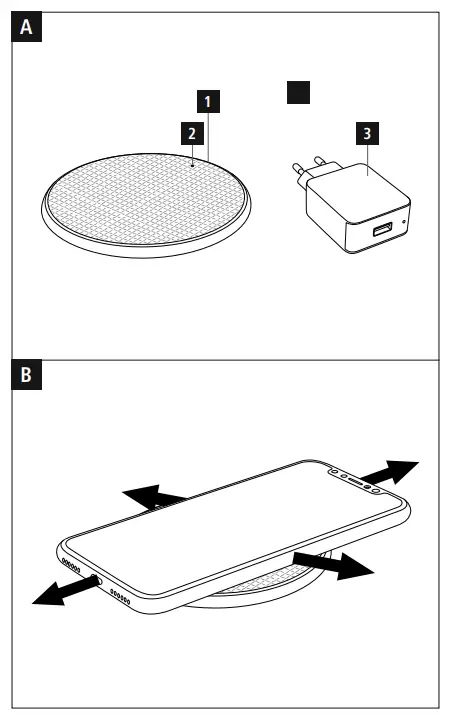 A

1

2

3

B