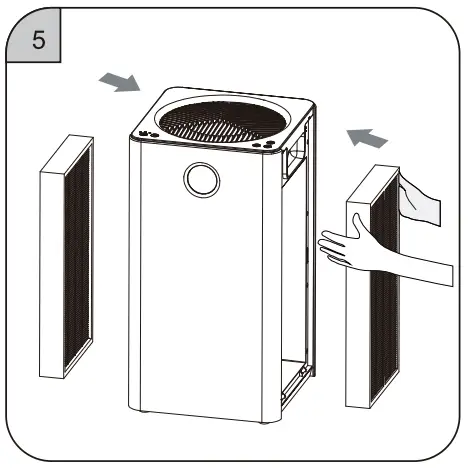 5