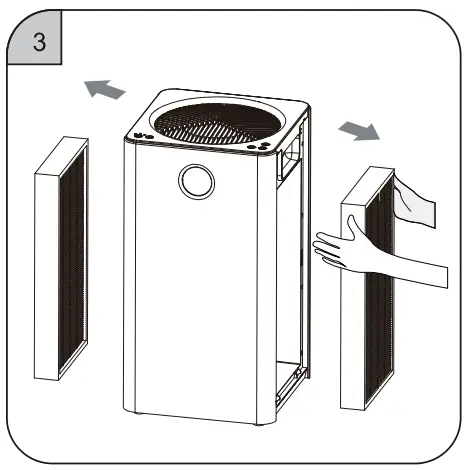 3