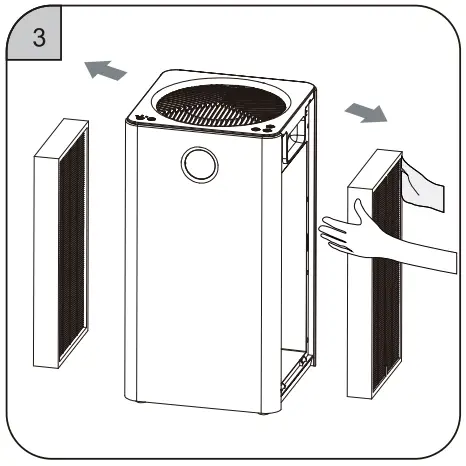 3