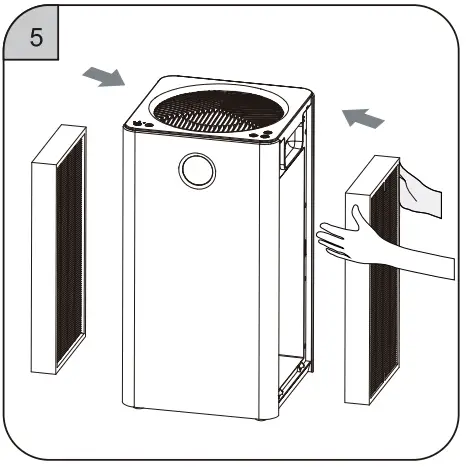 5