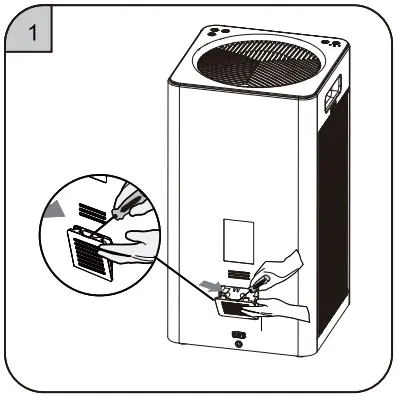 1