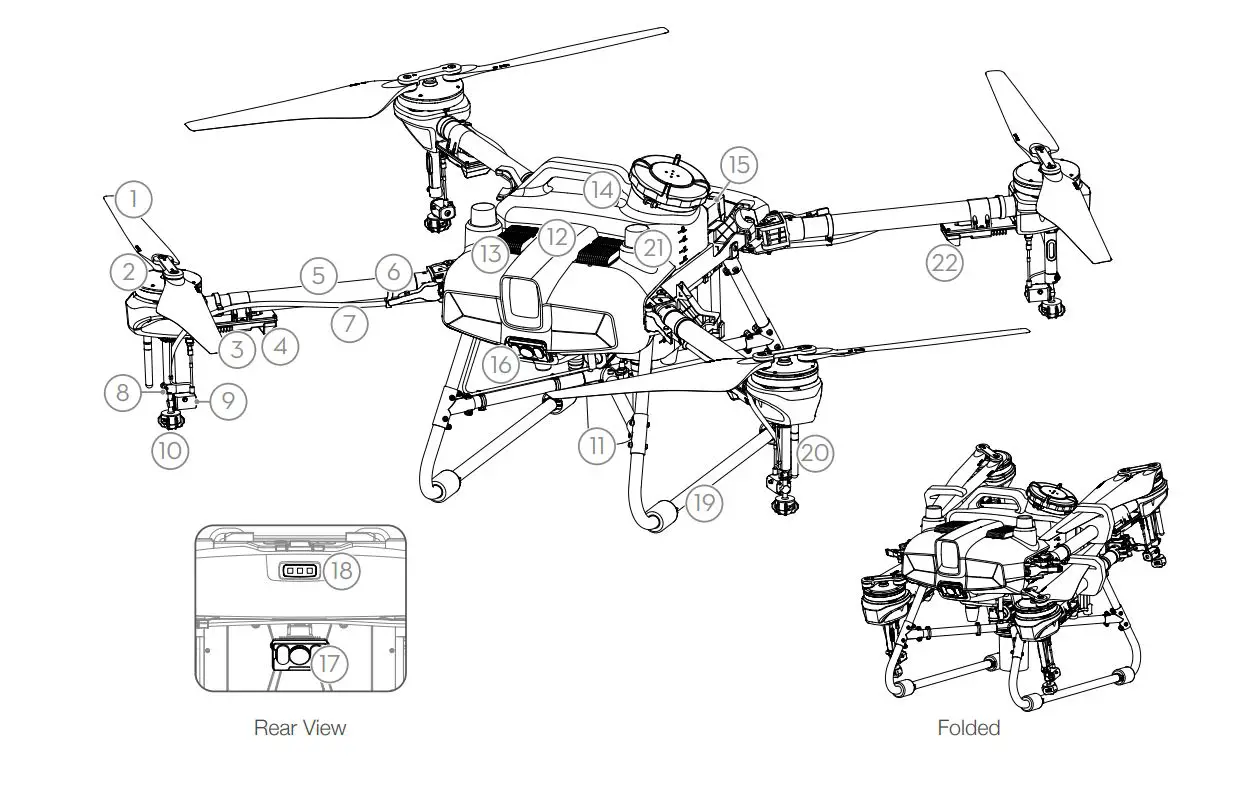 1
2
3
4
5
6
7
8
9
10
11
12
13
14
15
16
17
18
19
20
21
22

Rear View

Folded