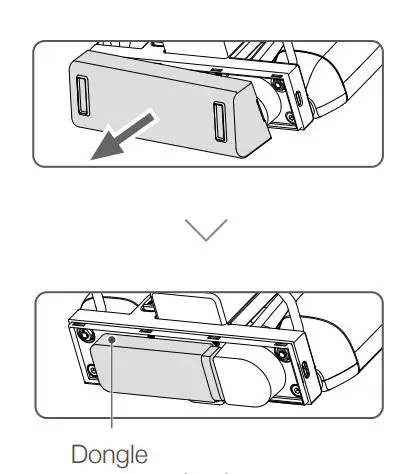 Dongle