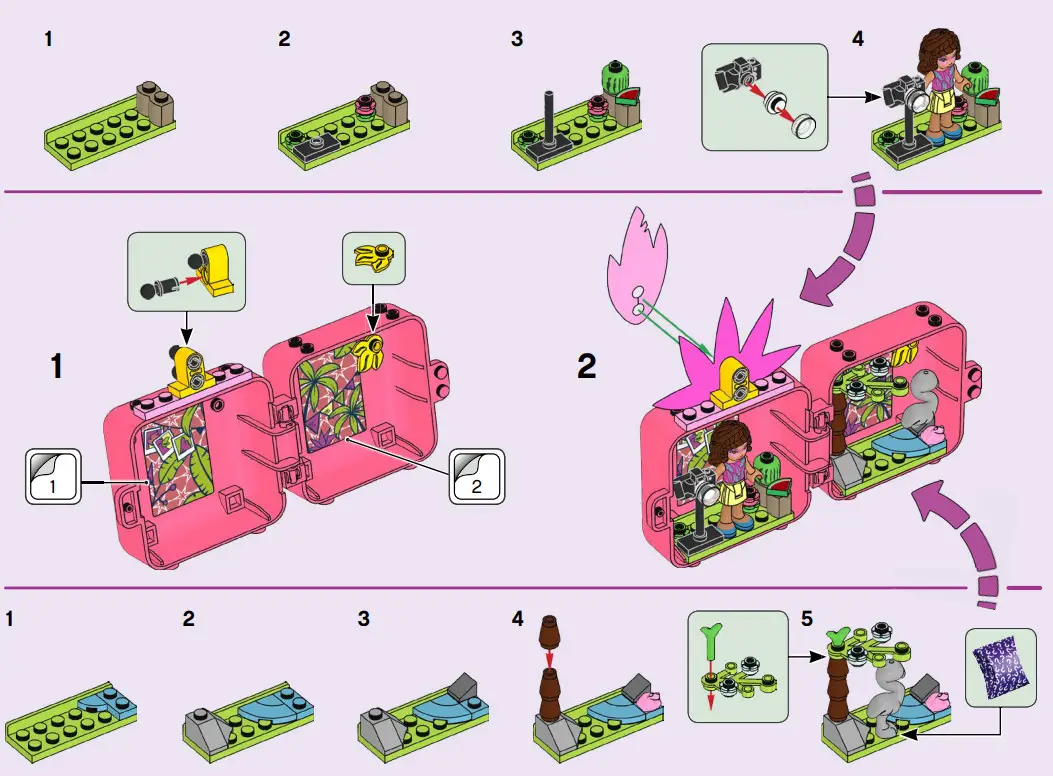 1

2

3

4

1

1

2

2

1

2

3

4

5