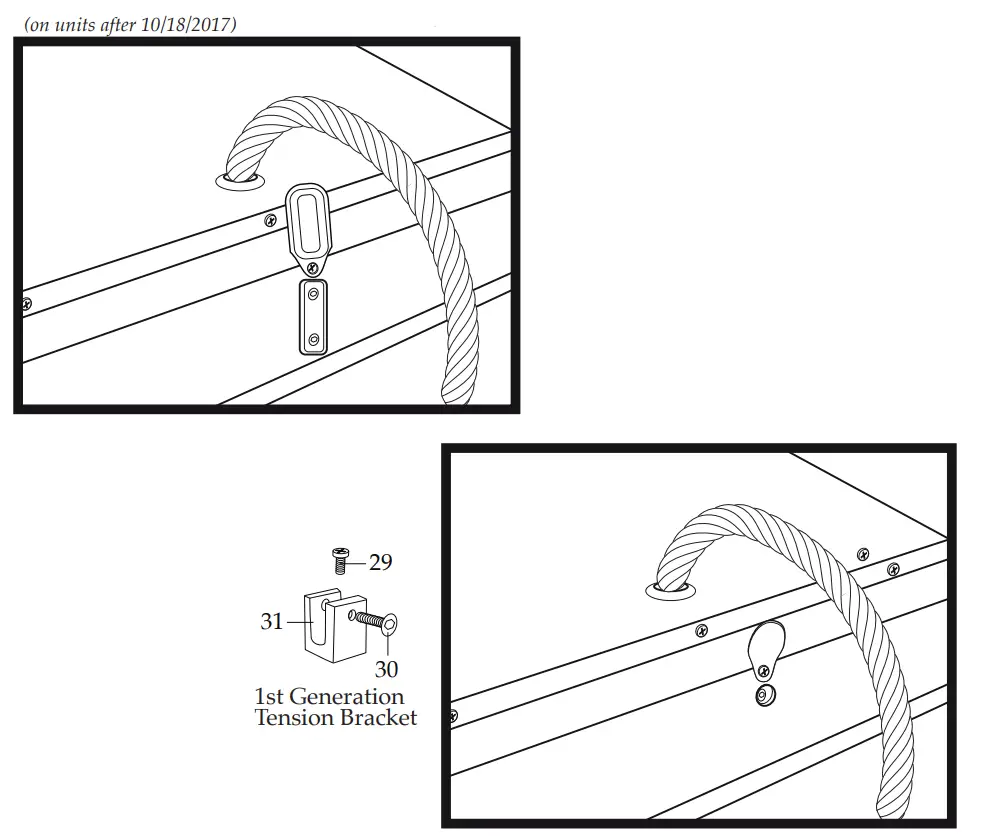 (on units after 10/18/2017)

29

31

30

1st Generation Tension Bracket