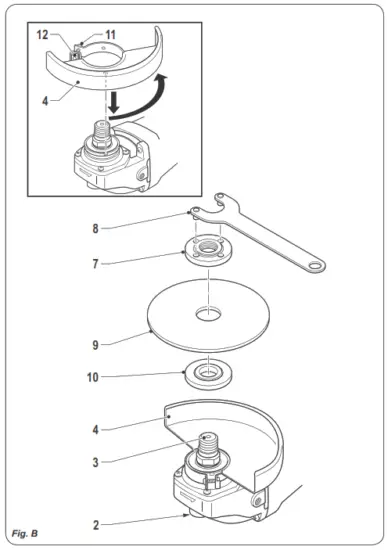 12
11
4
8
7
9
10
4
3
2
Fig. B