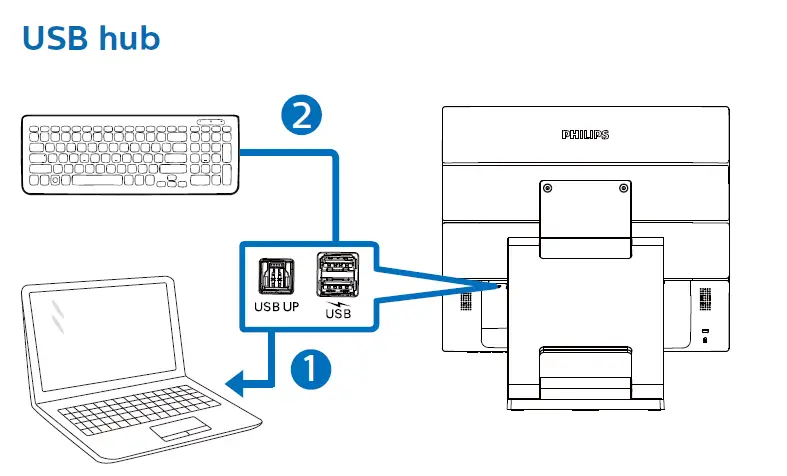 USB hub

2

PHILIPS

USB UP

USB

1