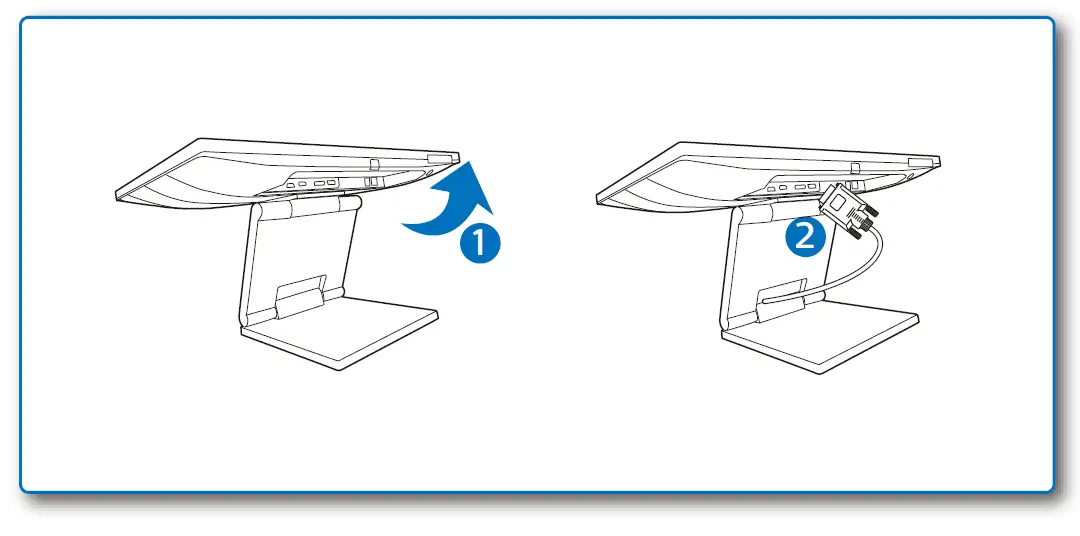 1

2