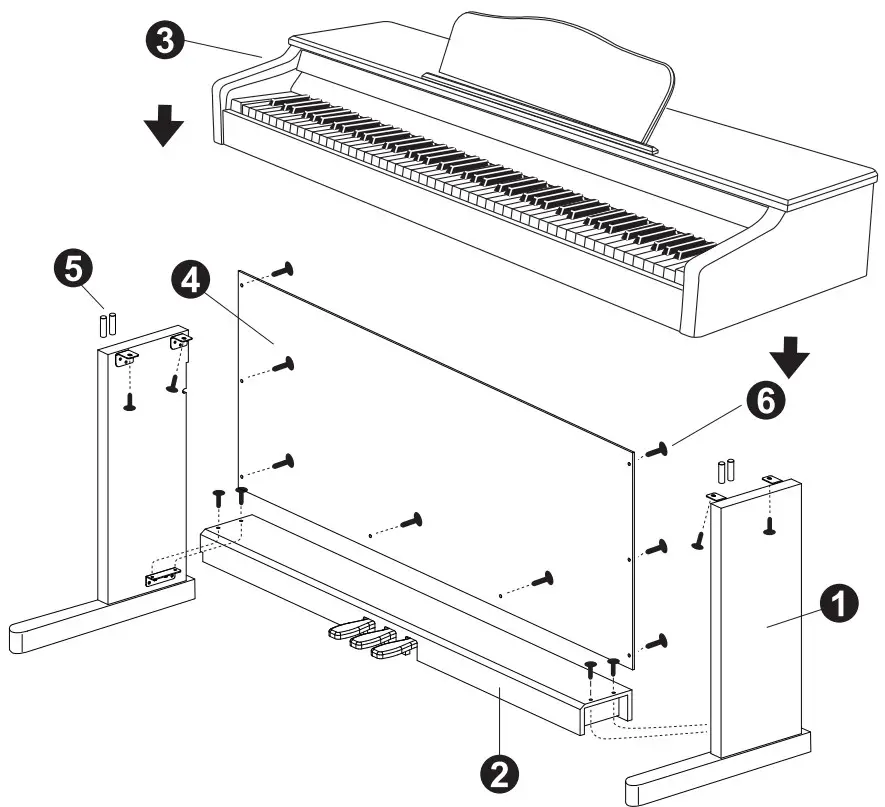 3
5
4
6
1
2