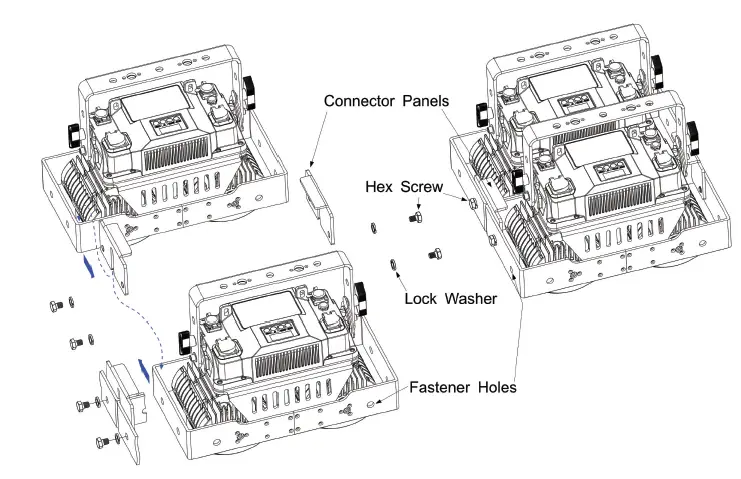 Connector Panels

Hex Screw

Lock Washer

Fastener Holes