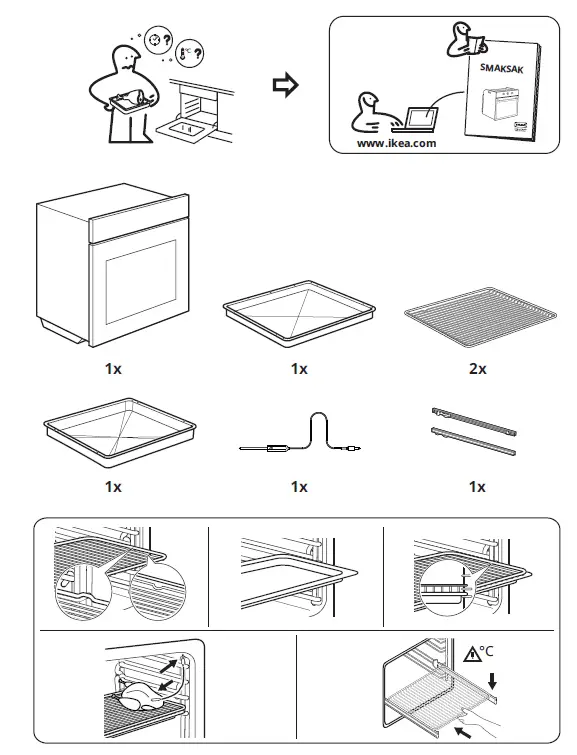 ?
°C ?

SMAKSAK

www.ikea.com

1x

1x

2x

1x

1x

1x

°C