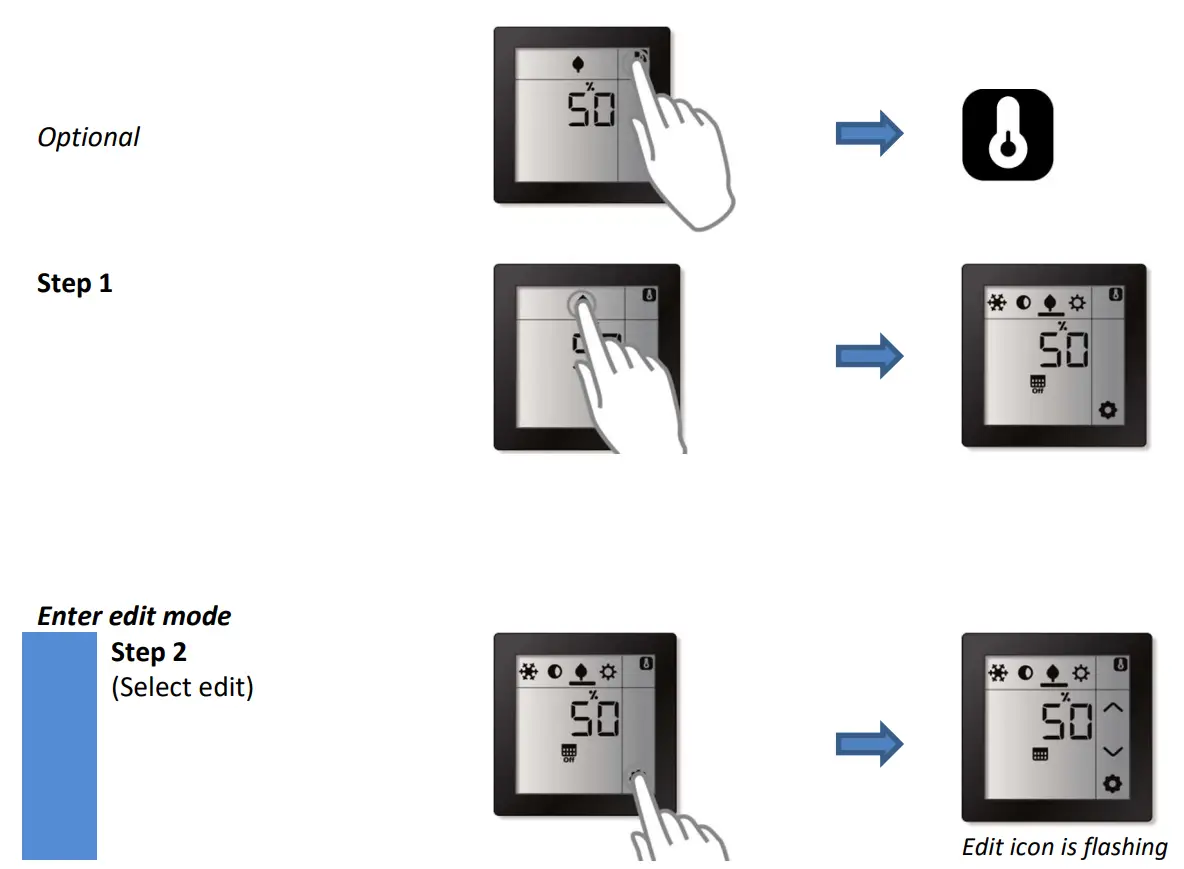 Optional

%
50

Step 1

%
50
Off

Enter edit mode

Step 2
(Select edit)

%
50
Off

%
50

Edit icon is flashing