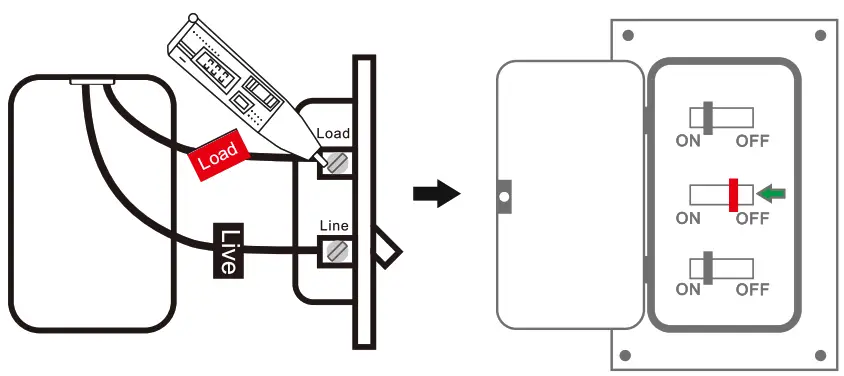 Load
Load
Line
Live
ON OFF
ON OFF
ON OFF