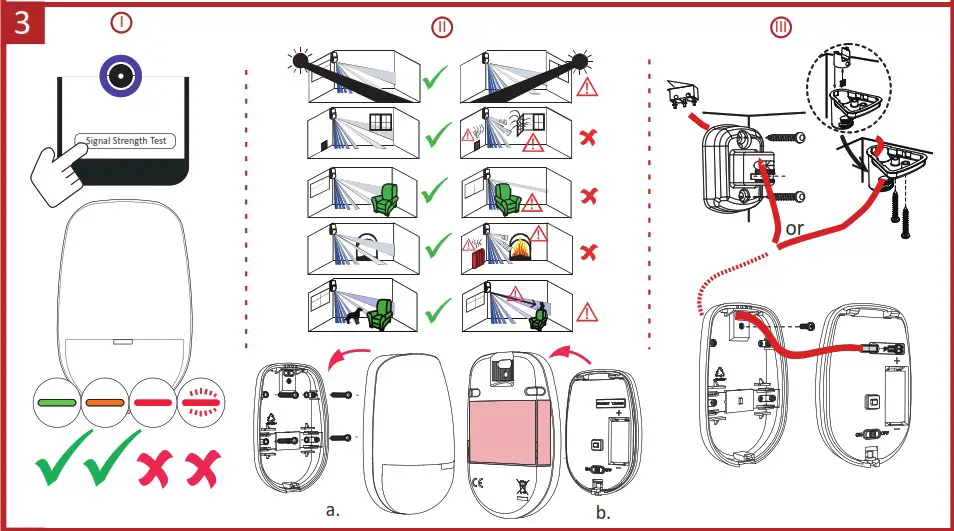 3

I

Signal Strength Test

II

a.

b.

III

or