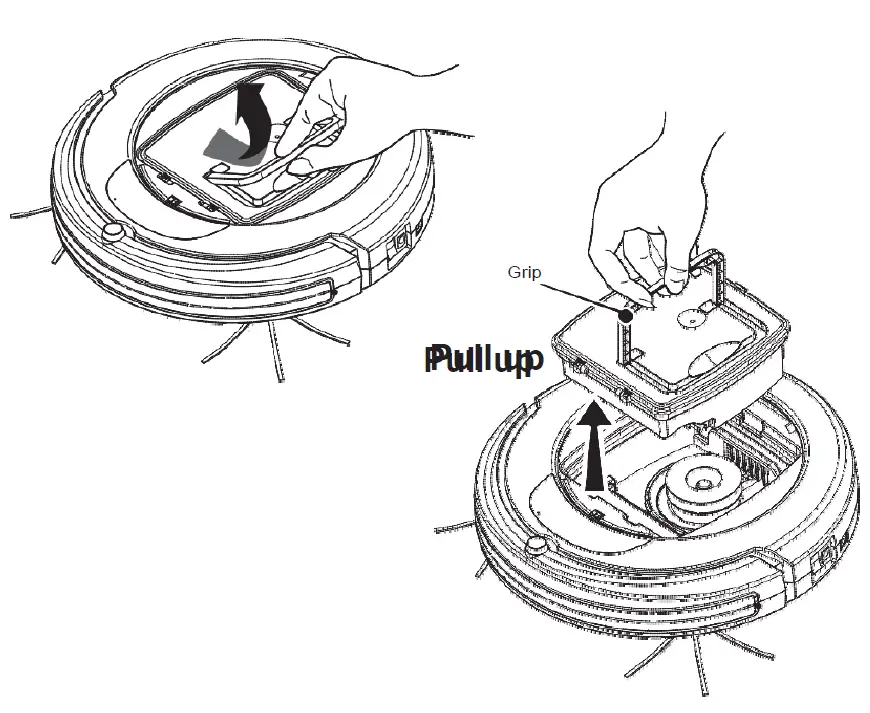 Grip

Pull up