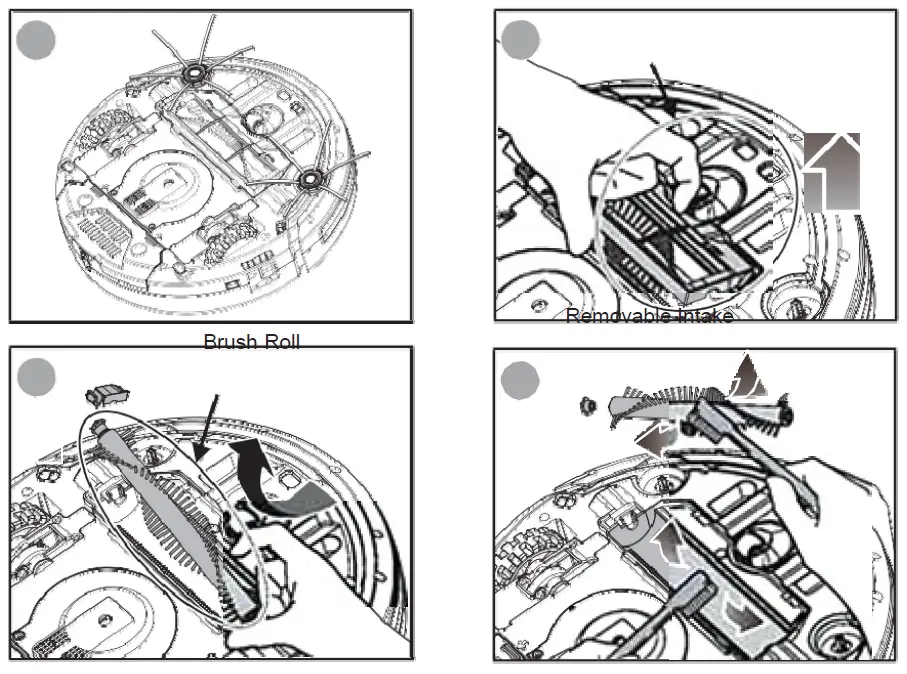 Removable Intake

Brush Roll