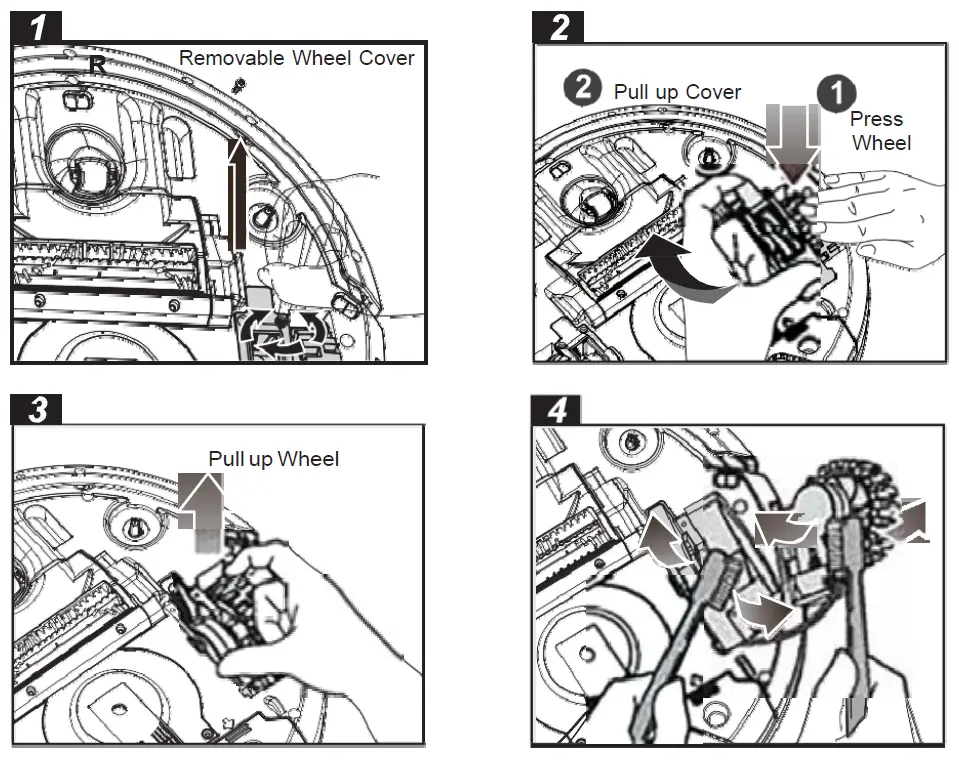 1
R
Removable Wheel Cover

2
2 Pull up Cover
1 Press Wheel

3
Pull up Wheel

4