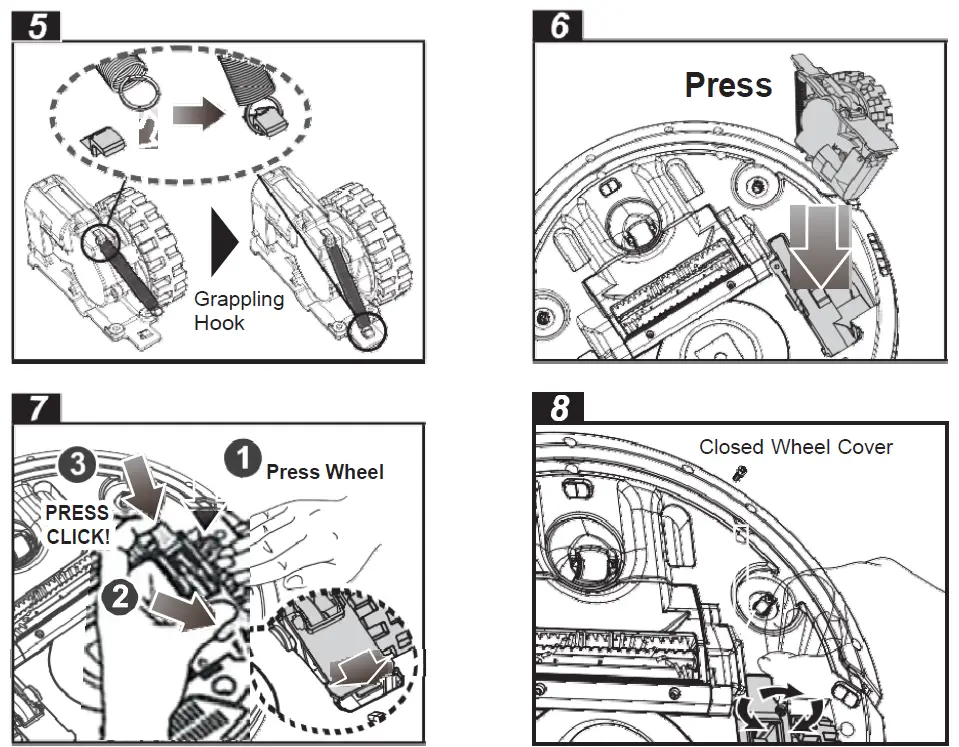 5

Grappling Hook

6

Press

7

3

PRESS CLICK!

1 Press Wheel

2

8

Closed Wheel Cover