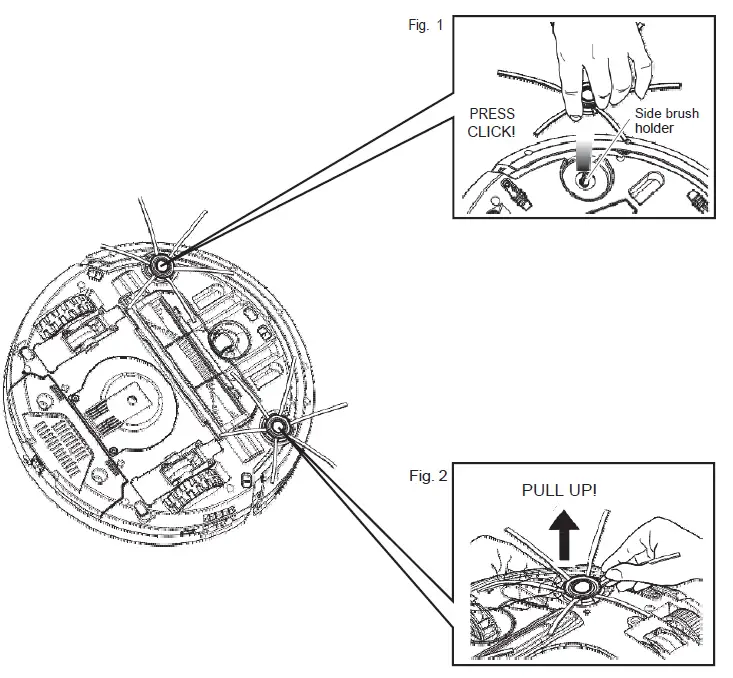 Fig. 1

PRESS
CLICK!

Side brush
holder

Fig. 2

PULL UP!