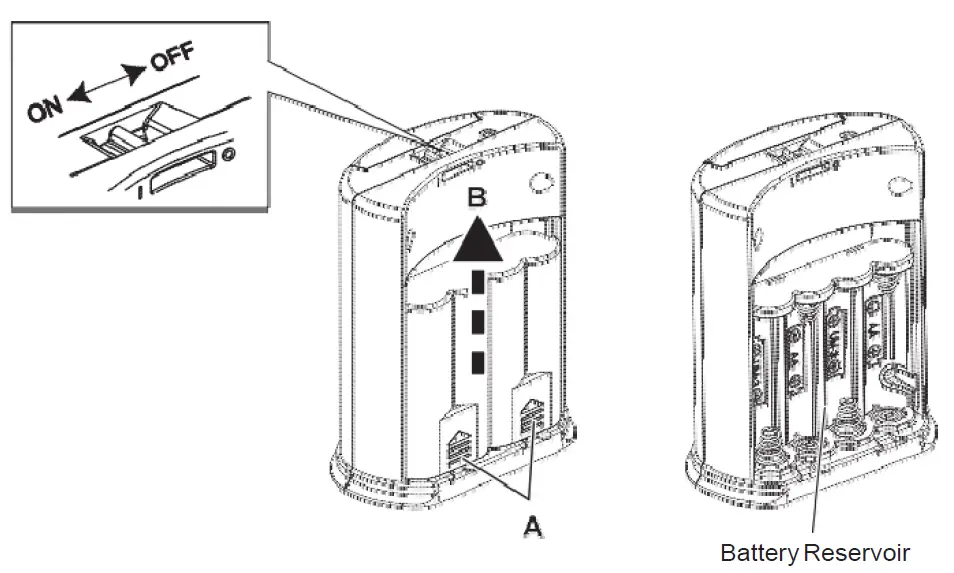 ON OFF

B

A

Battery Reservoir