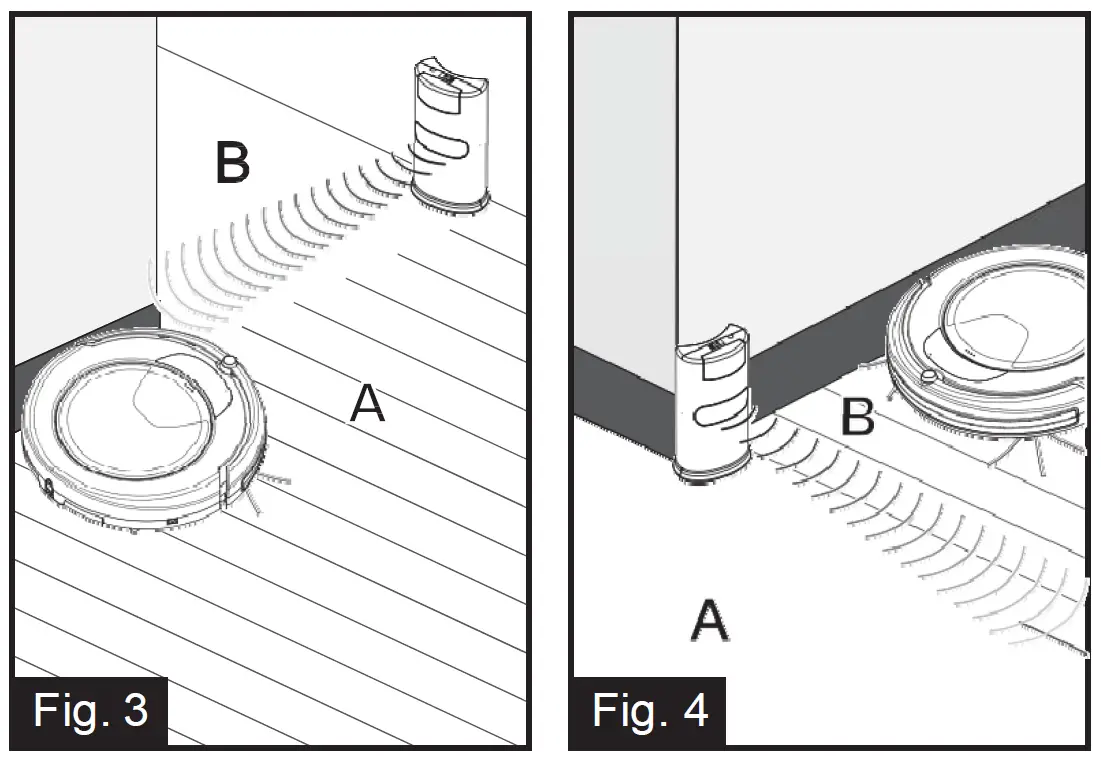 B

A

Fig. 3

B

A

Fig. 4