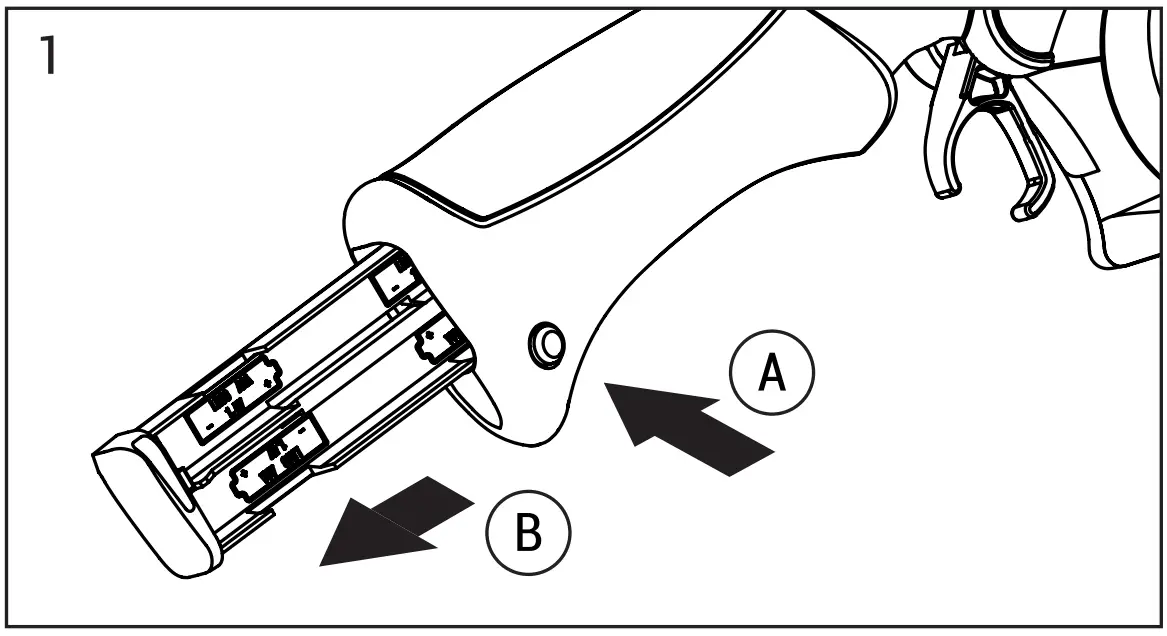 1

A

B