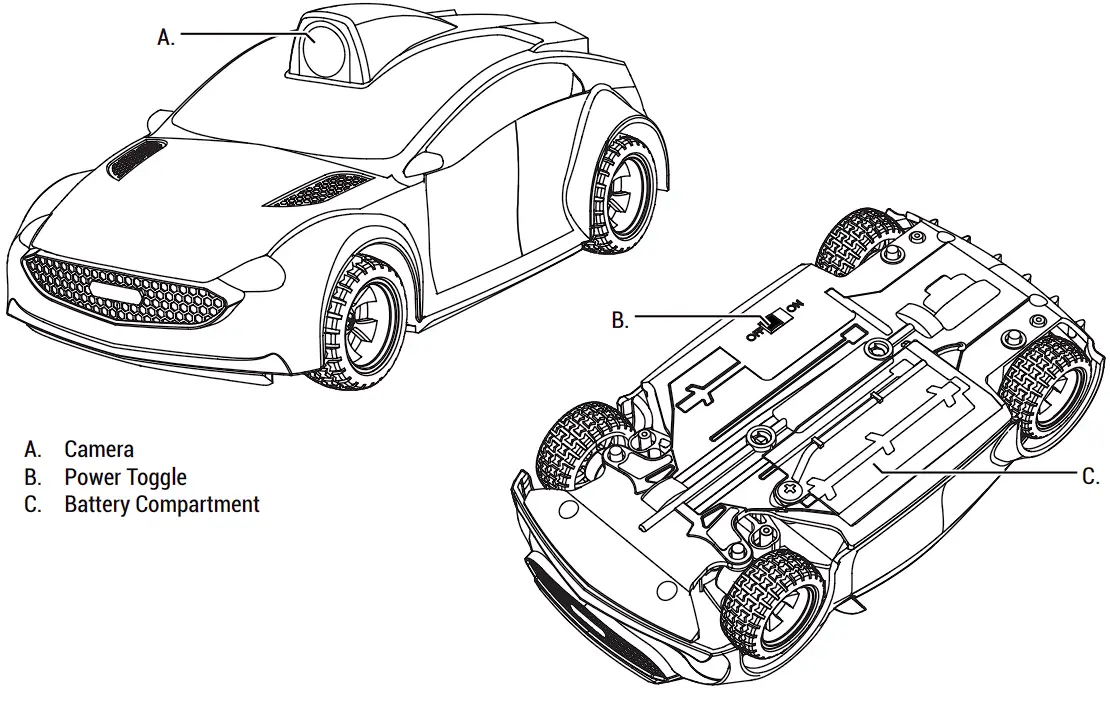 A.

B.

OFF ON

C.

A. Camera
B. Power Toggle
C. Battery Compartment