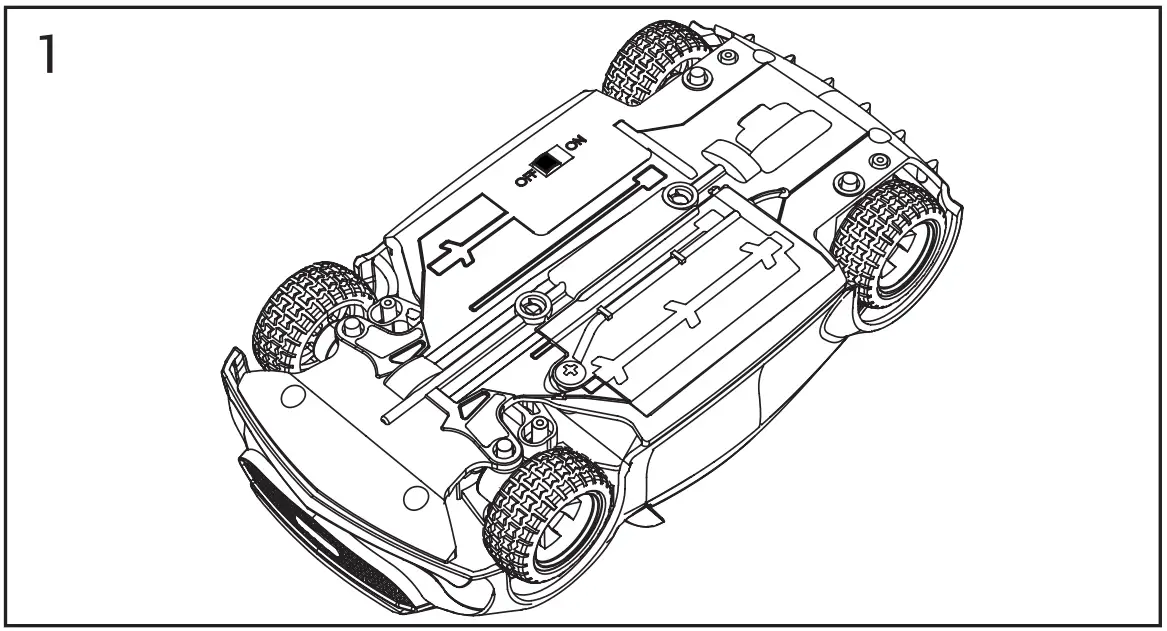 1

OFF ON