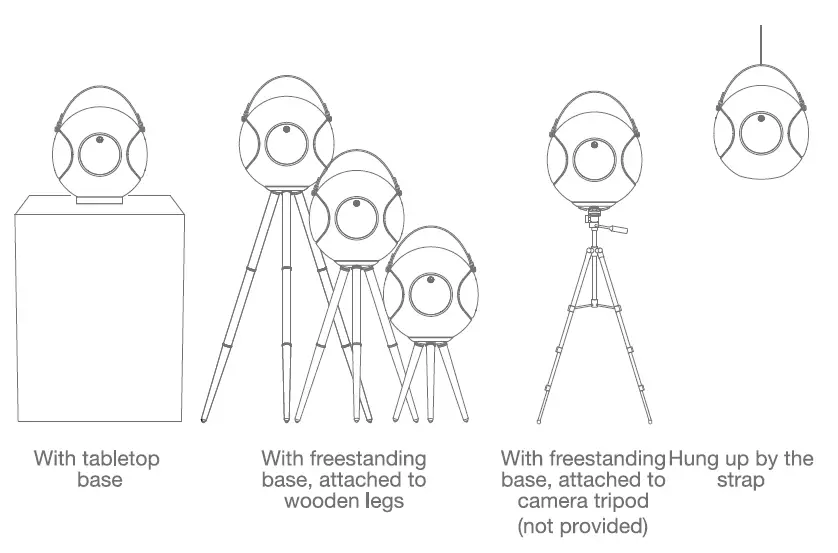 With tabletop base

With freestanding base, attached to wooden legs

With freestanding base, attached to camera tripod (not provided)

Hung up by the strap