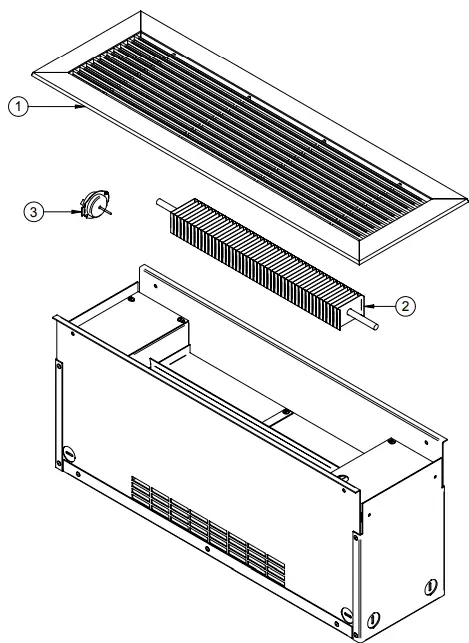 1

3

2