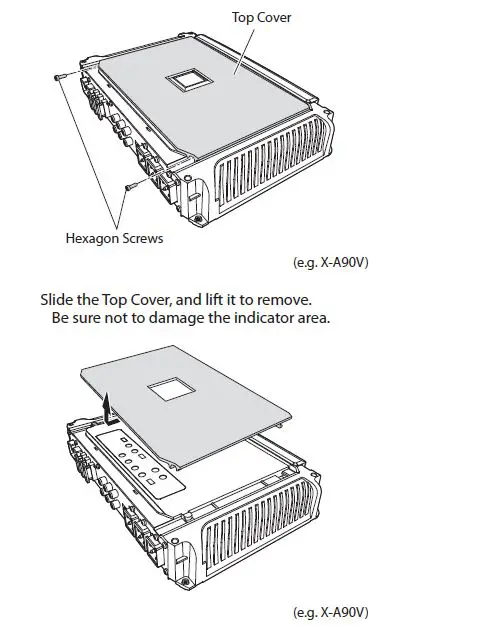 Top Cover

Hexagon Screws

(e.g. X-A90V)

Slide the Top Cover, and lift it to remove.
Be sure not to damage the indicator area.

(e.g. X-A90V)