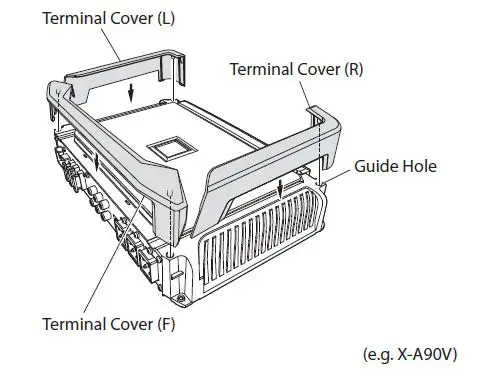 Terminal Cover (L)

Terminal Cover (R)

Guide Hole

Terminal Cover (F)

(e.g. X-A90V)