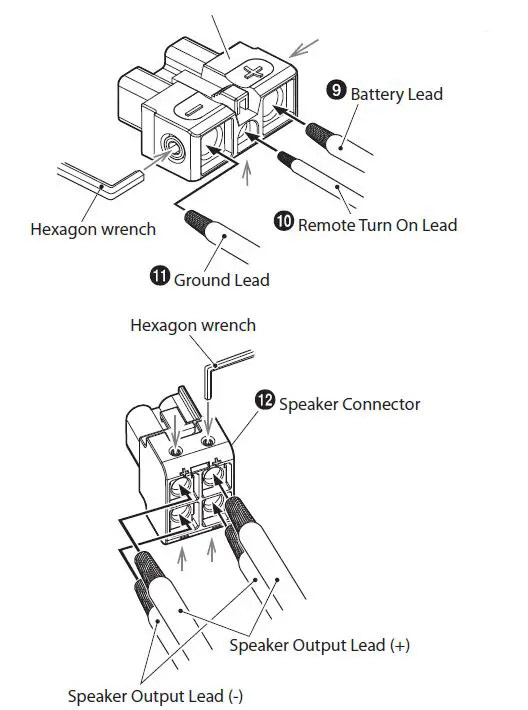 9 Battery Lead

Hexagon wrench

10 Remote Turn On Lead

11 Ground Lead

Hexagon wrench

12 Speaker Connector

Speaker Output Lead (+)

Speaker Output Lead (-)