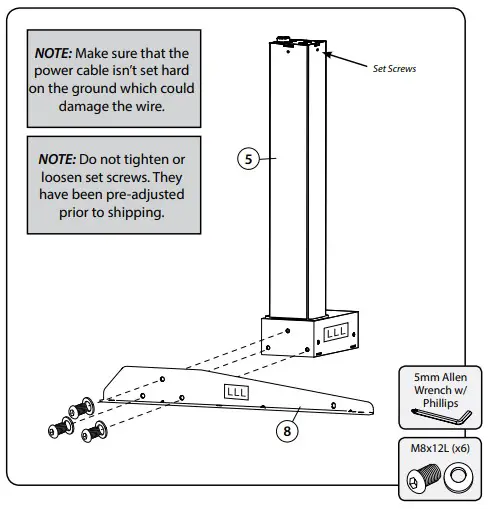 NOTE: Make sure that the power cable isn't set hard on the ground which could damage the wire.

NOTE: Do not tighten or loosen set screws. They have been pre-adjusted prior to shipping.

Set Screws

5

LLL

LLL

8

5mm Allen Wrench w/ Phillips

M8x12L (x6)