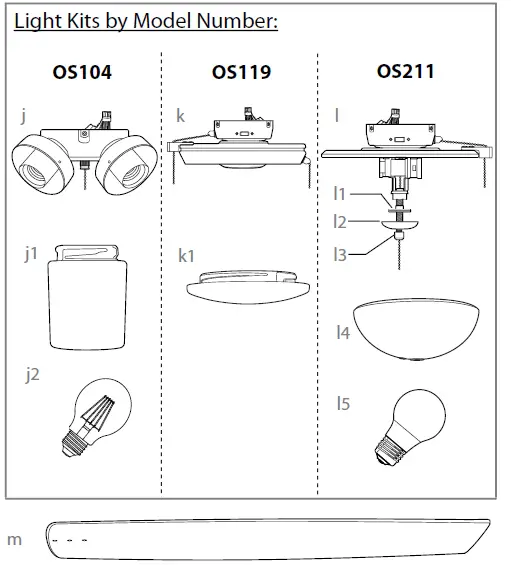 Light Kits by Model Number:

OS104

j

j1

j2

OS119

k

k1

OS211

l

l1

l2

l3

l4

l5

m