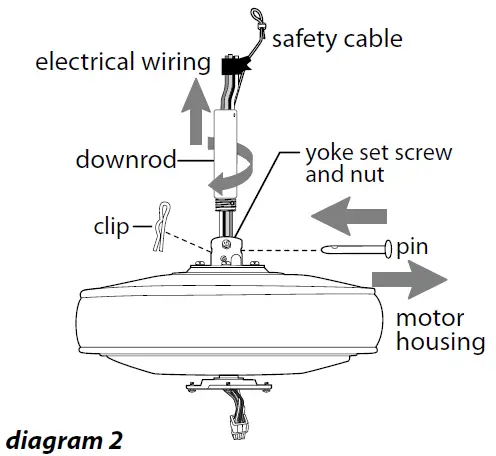 safety cable

electrical wiring

downrod

yoke set screw and nut

clip

pin

motor housing

diagram 2