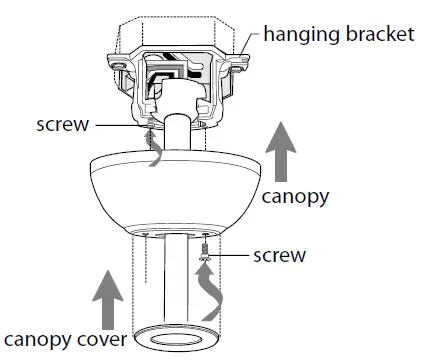 hanging bracket
screw
canopy
screw
canopy cover