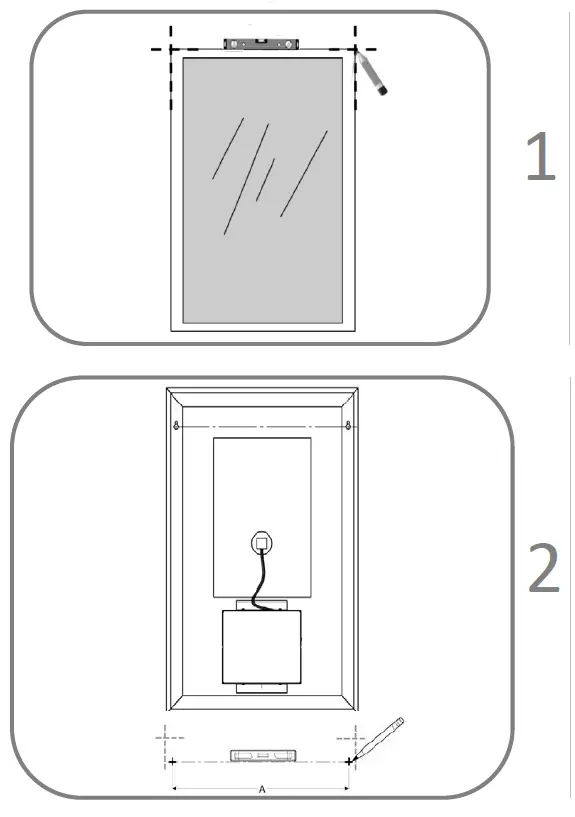 1

2

A