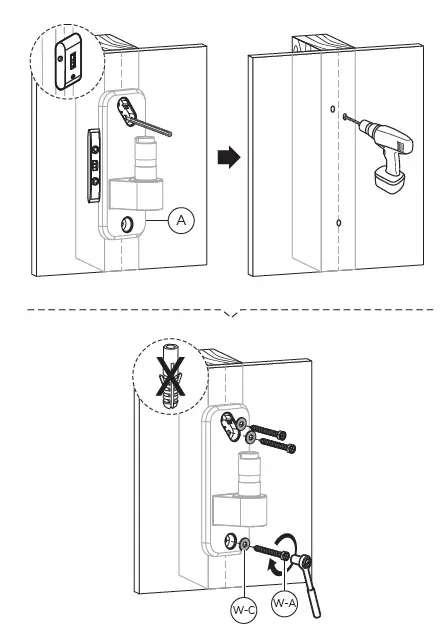 A

W-C

W-A