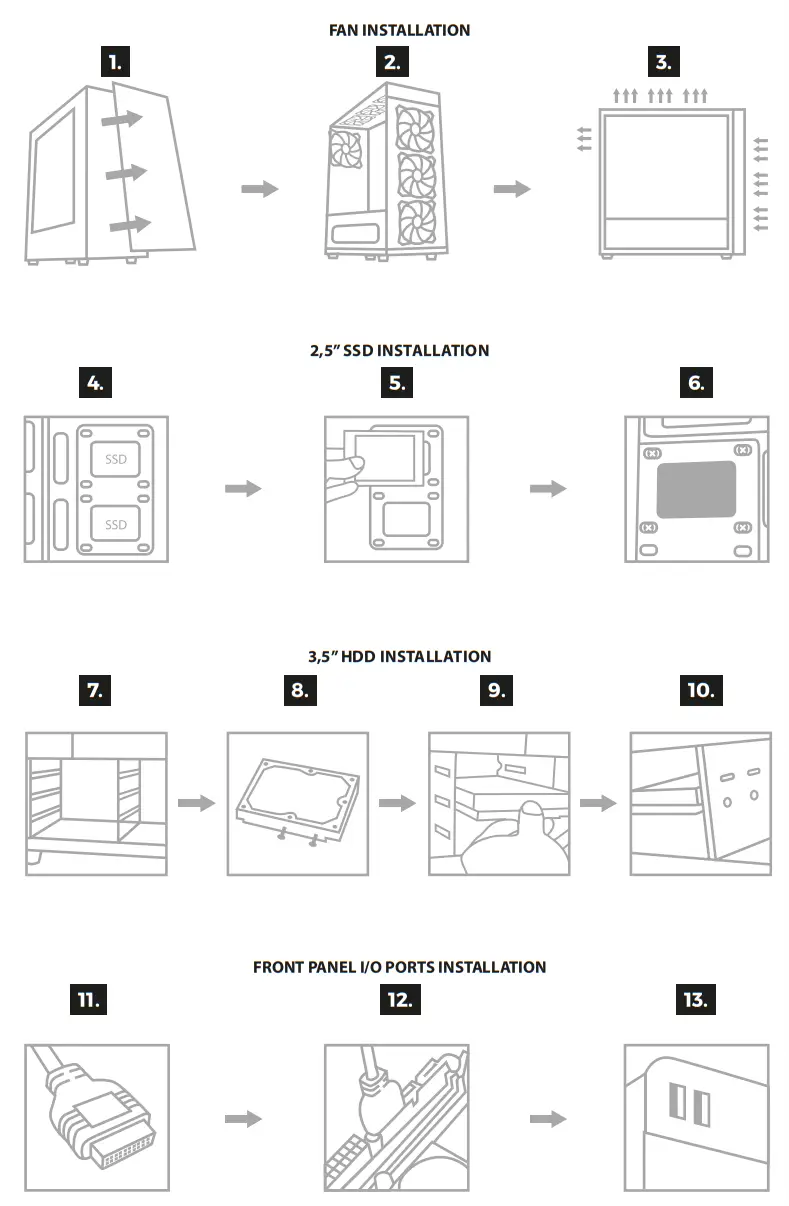 FAN INSTALLATION

1.

2.

3.

2,5" SSD INSTALLATION

4.

SSD

SSD

5.

6.

3,5" HDD INSTALLATION

7.

8.

9.

10.

FRONT PANEL I/O PORTS INSTALLATION

11.

12.

13.