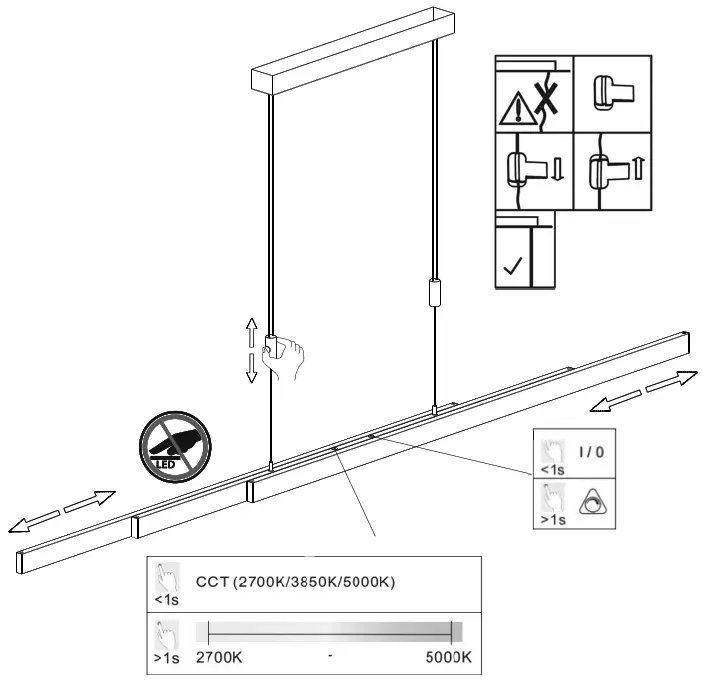 LED

<1s I / 0

>1s

<1s CCT (2700K/3850K/5000K)

>1s 2700K - 5000K