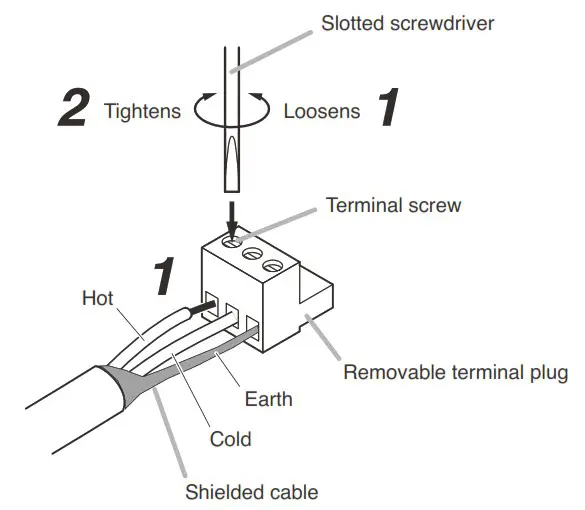 Slotted screwdriver

2 Tightens

Loosens 1

Terminal screw

1

Hot

Removable terminal plug

Earth

Cold

Shielded cable