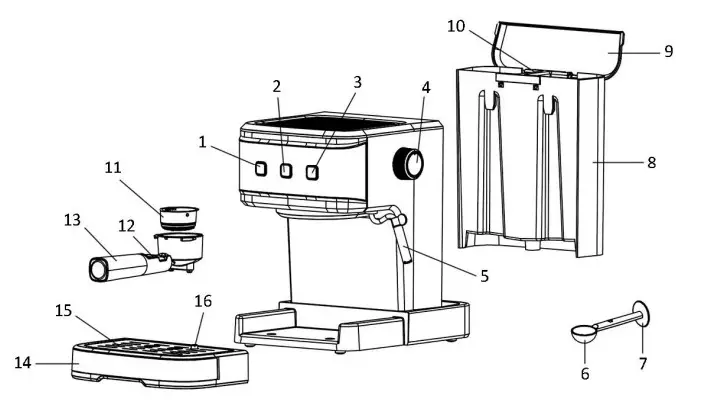 10
9
2
3
4
1
8
11
13
12
5
16
15
14
6
7