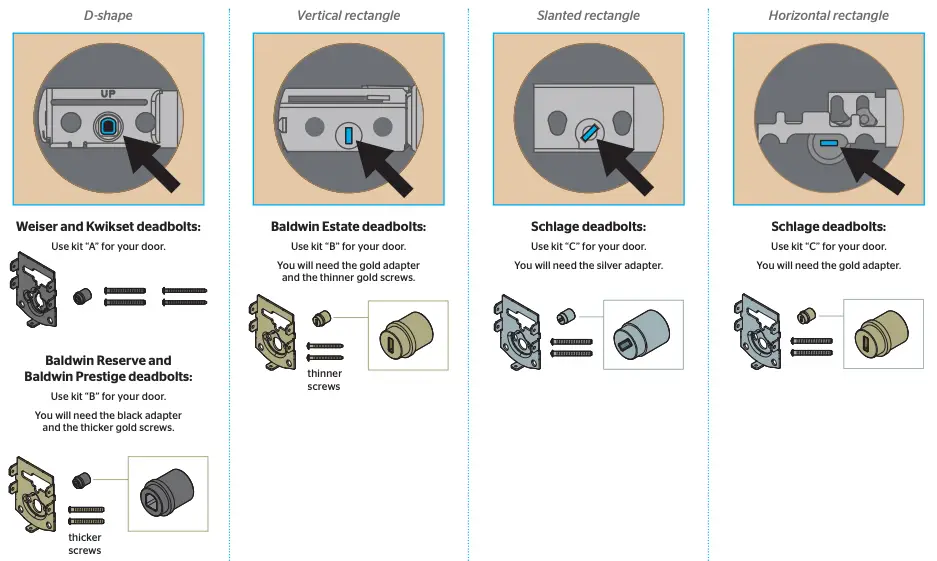 D-shape

UP

Weiser and Kwikset deadbolts:

Use kit "A" for your door.

Baldwin Reserve and Baldwin Prestige deadbolts:

Use kit "B" for your door.

You will need the black adapter and the thicker gold screws.

thicker screws

Vertical rectangle

Baldwin Estate deadbolts:

Use kit "B" for your door.

You will need the gold adapter and the thinner gold screws.

thinner screws

Slanted rectangle

Schlage deadbolts:

Use kit "C" for your door.

You will need the silver adapter.

Horizontal rectangle

Schlage deadbolts:

Use kit "C" for your door.

You will need the gold adapter.