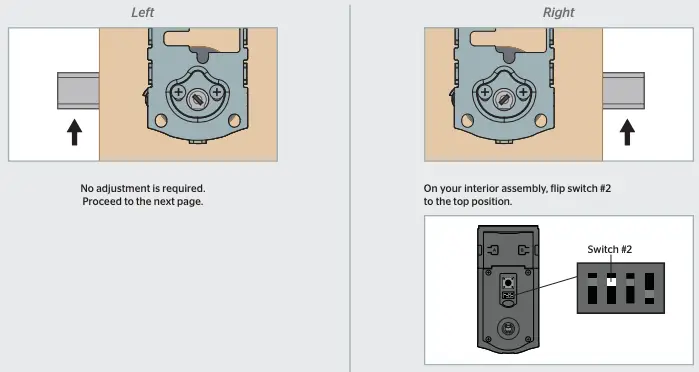 Left

No adjustment is required. Proceed to the next page.

Right

On your interior assembly, flip switch #2 to the top position.

Switch #2