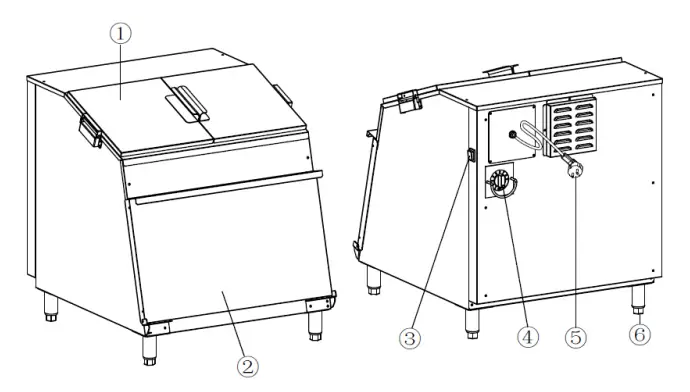 ①
②
③
④
⑤
⑥